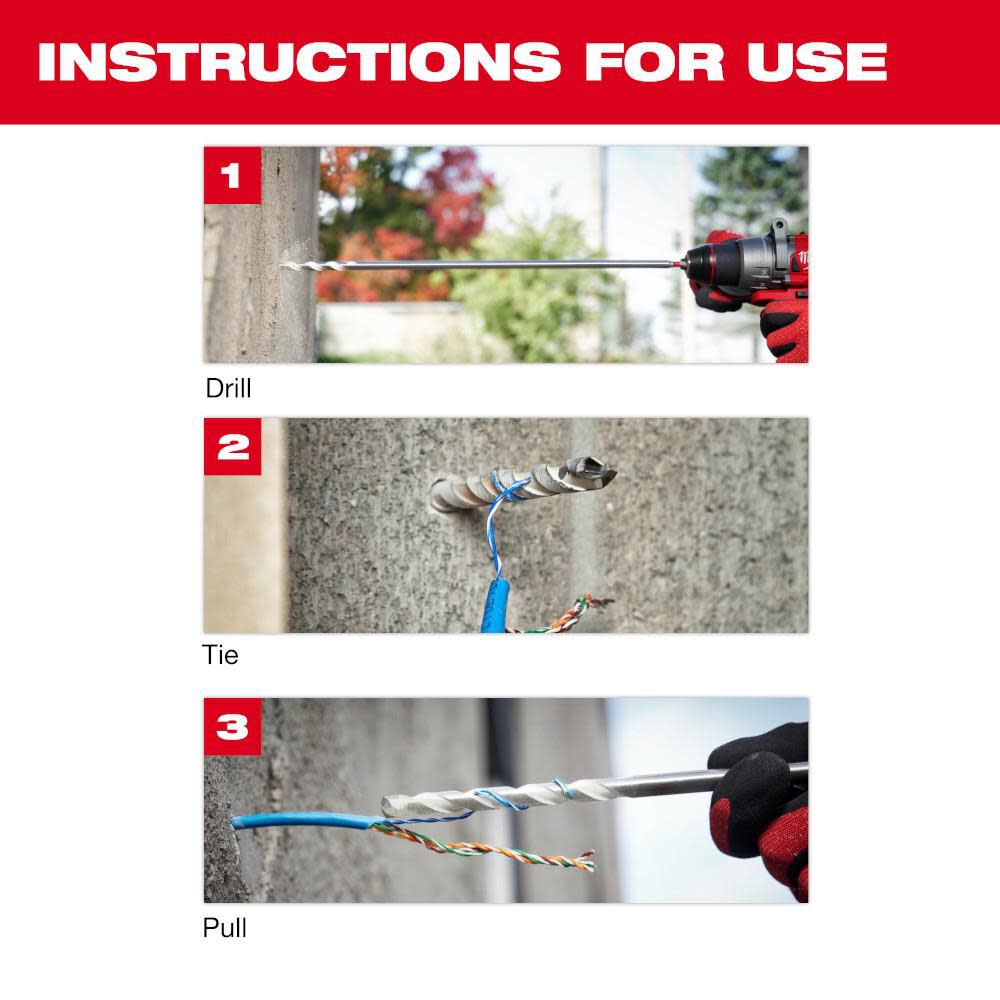 INSTRUCTIONS FOR USE

1

Drill

2

Tie

3

Pull