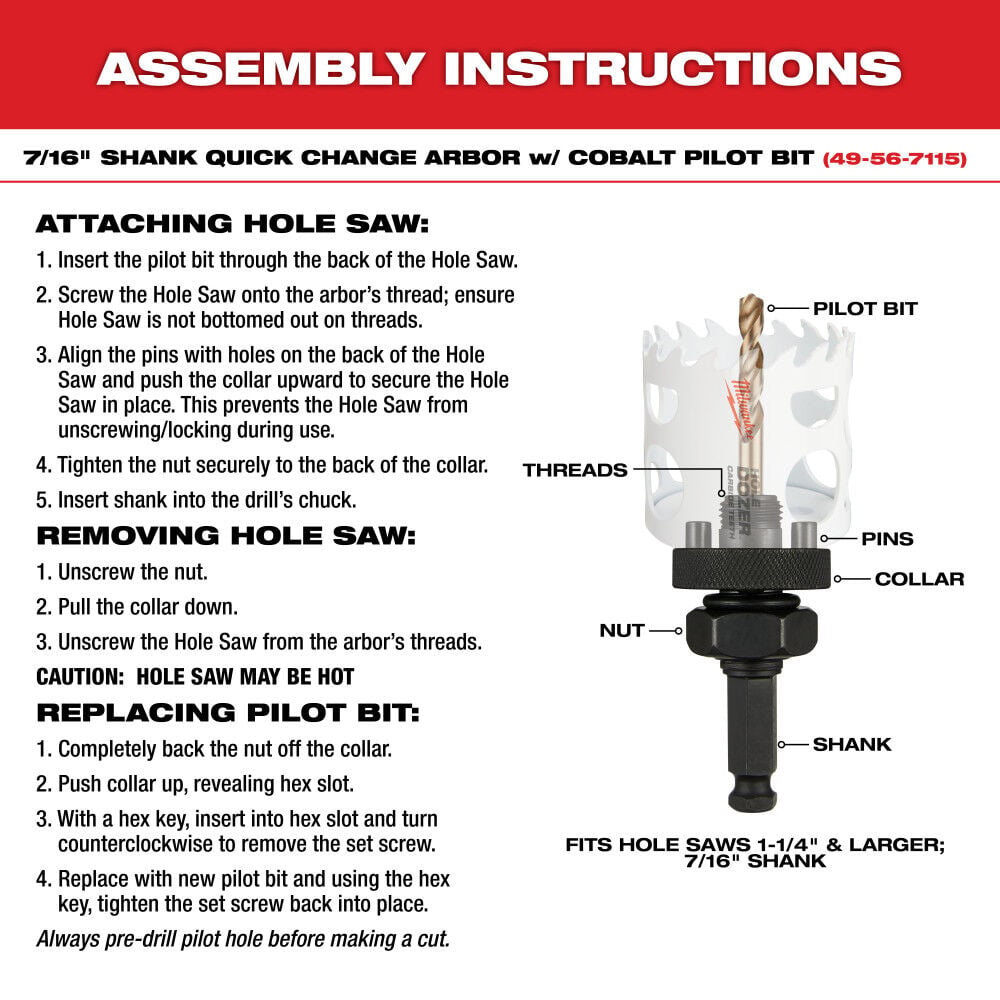 ASSEMBLY INSTRUCTIONS

7/16" SHANK QUICK CHANGE ARBOR w/ COBALT PILOT BIT (49-56-7115)

ATTACHING HOLE SAW:

1. Insert the pilot bit through the back of the Hole Saw.

2. Screw the Hole Saw onto the arbor's thread; ensure Hole Saw is not bottomed out on threads.

3. Align the pins with holes on the back of the Hole Saw and push the collar upward to secure the Hole Saw in place. This prevents the Hole Saw from unscrewing/locking during use.

4. Tighten the nut securely to the back of the collar.

5. Insert shank into the drill's chuck.

REMOVING HOLE SAW:

1. Unscrew the nut.

2. Pull the collar down.

3. Unscrew the Hole Saw from the arbor's threads.

CAUTION: HOLE SAW MAY BE HOT

REPLACING PILOT BIT:

1. Completely back the nut off the collar.

2. Push collar up, revealing hex slot.

3. With a hex key, insert into hex slot and turn counterclockwise to remove the set screw.

4. Replace with new pilot bit and using the hex key, tighten the set screw back into place.

Always pre-drill pilot hole before making a cut.

PILOT BIT

Milwaukee

HOLE DOZER CARBIDE TEETH

THREADS

PINS

COLLAR

NUT

SHANK

FITS HOLE SAWS 1-1/4" & LARGER; 7/16" SHANK